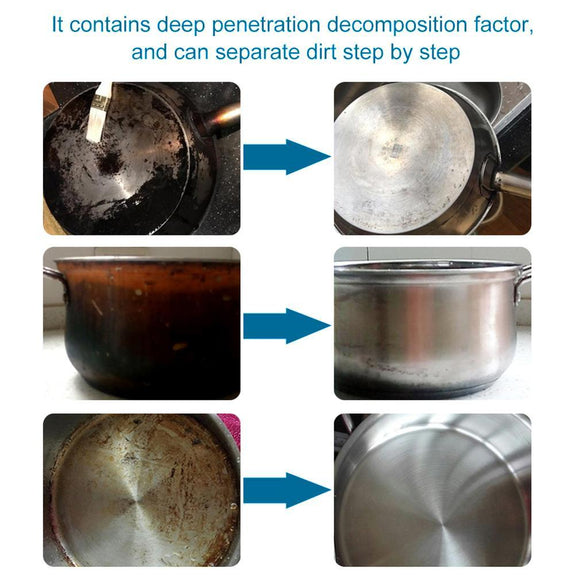 It contains deep penetration decomposition factor, and can separate dirt step by step